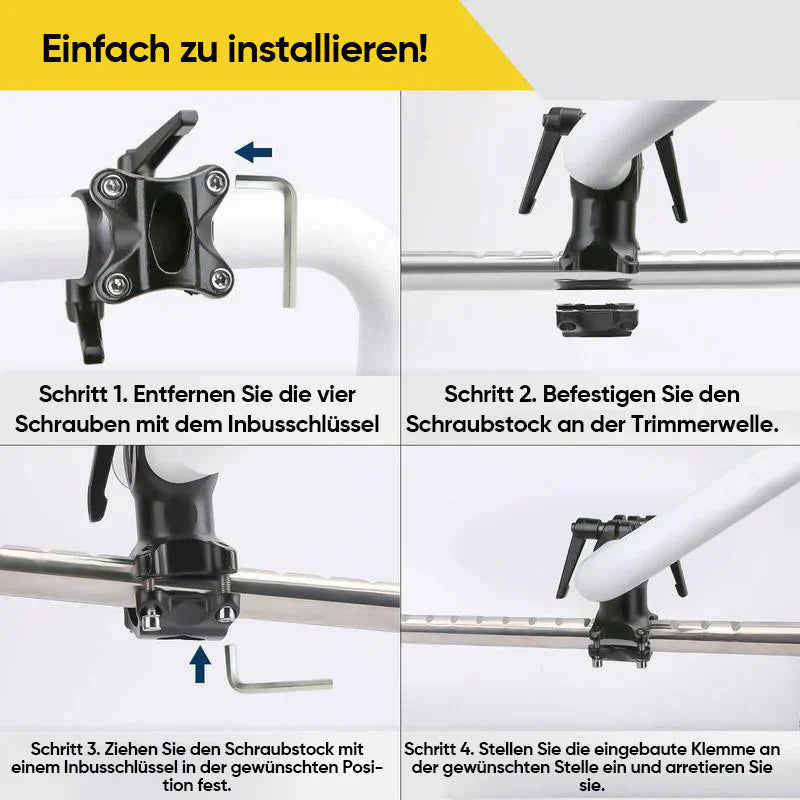 Einfach zu installieren!

Schritt 1. Entfernen Sie die vier Schrauben mit dem Inbusschlüssel

Schritt 2. Befestigen Sie den Schraubstock an der Trimmerwelle.

Schritt 3. Ziehen Sie den Schraubstock mit einem Inbusschlüssel in der gewünschten Position fest.

Schritt 4. Stellen Sie die eingebaute Klemme an der gewünschten Stelle ein und arretieren Sie sie.