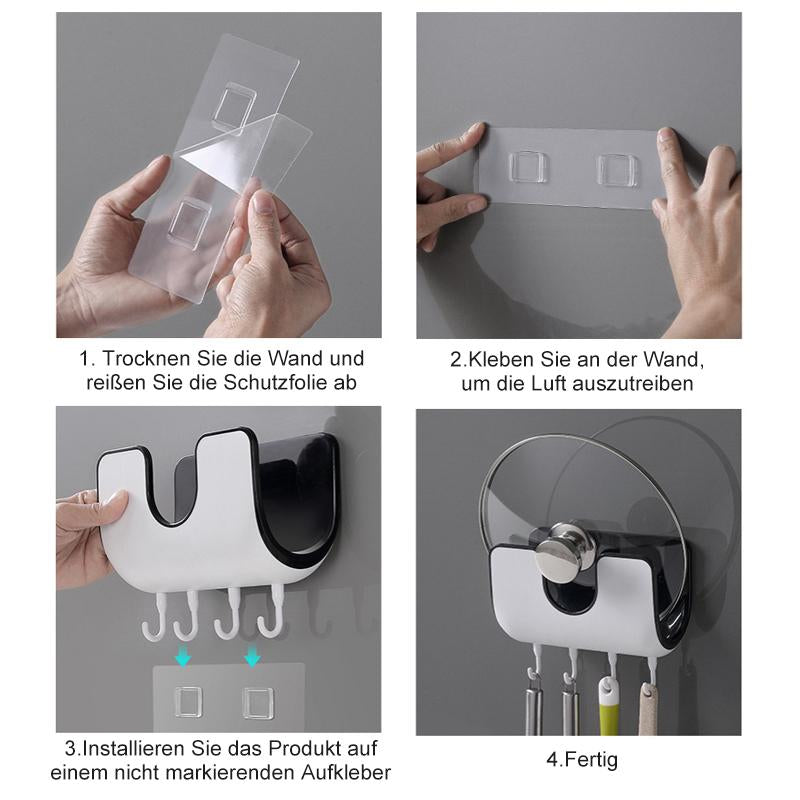 1. Trocknen Sie die Wand und reißen Sie die Schutzfolie ab

2.Kleben Sie an der Wand, um die Luft auszutreiben

3.Installieren Sie das Produkt auf einem nicht markierenden Aufkleber

4.Fertig