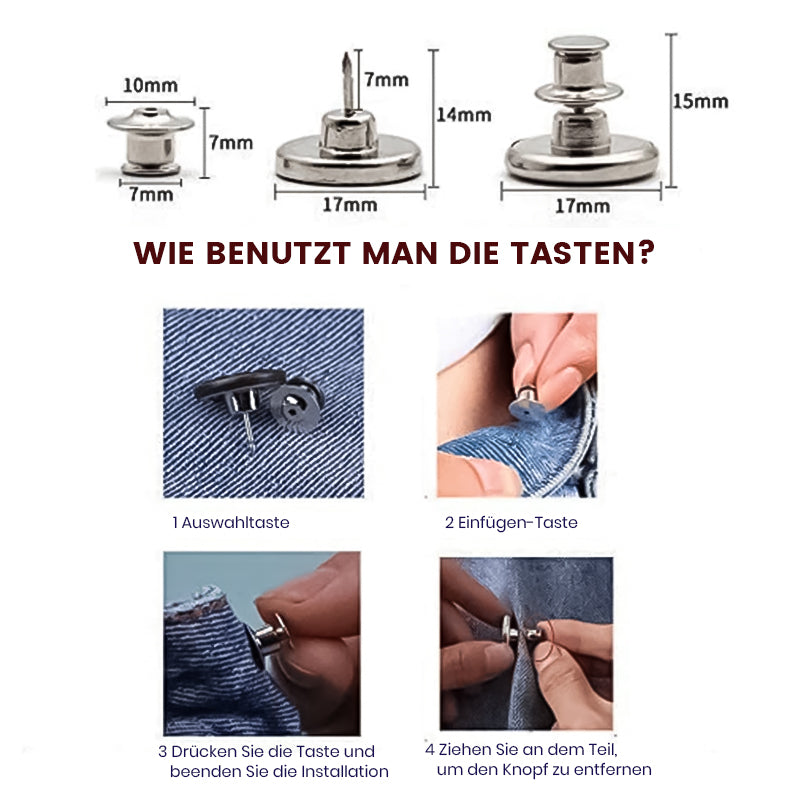 10mm
7mm
7mm
7mm
14mm
17mm
15mm
17mm

WIE BENUTZT MAN DIE TASTEN?

1 Auswahltaste

2 Einfügen-Taste

3 Drücken Sie die Taste und beenden Sie die Installation

4 Ziehen Sie an dem Teil, um den Knopf zu entfernen