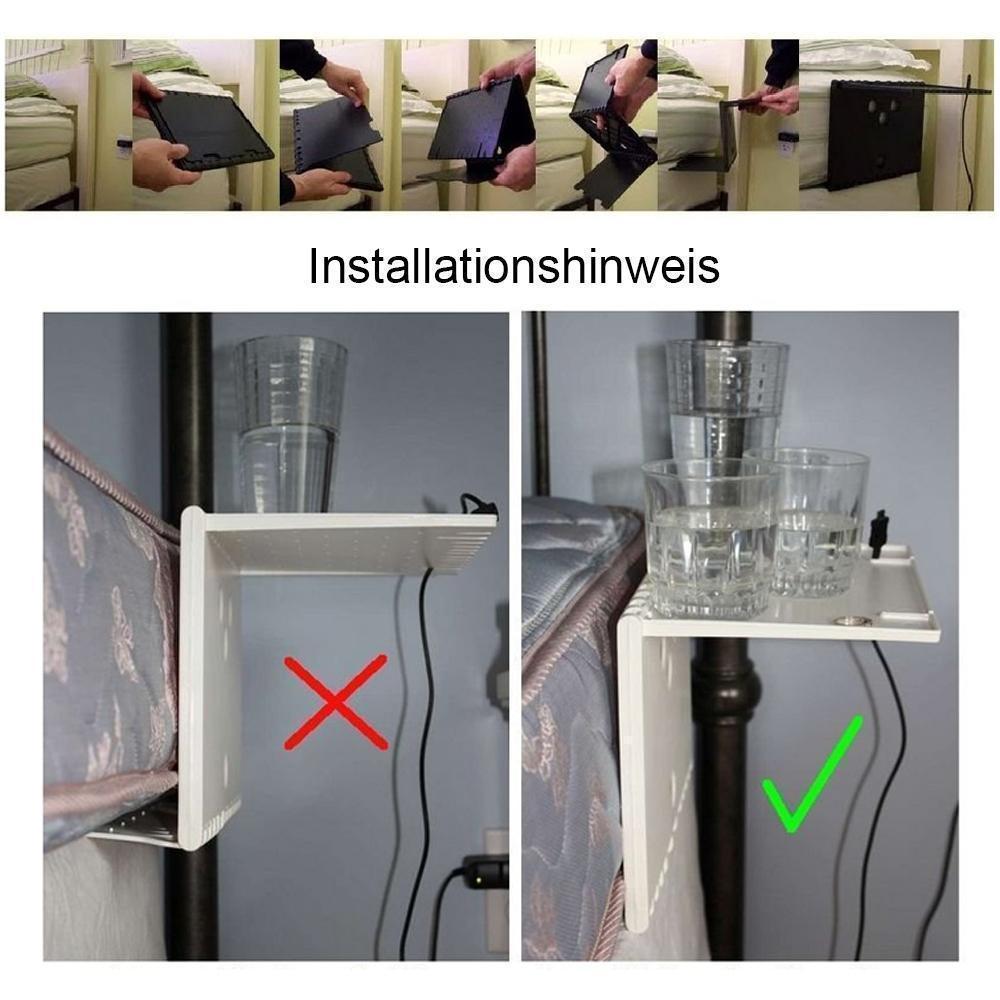 Installationshinweis