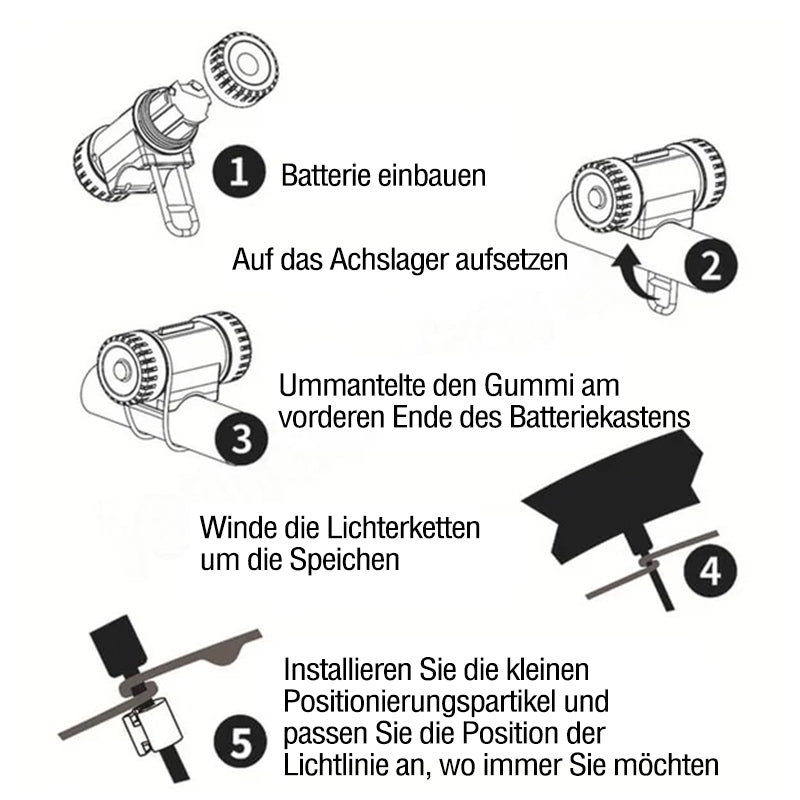 1 Batterie einbauen

Auf das Achslager aufsetzen 2

3 Ummantelte den Gummi am vorderen Ende des Batteriekastens

Winde die Lichterketten um die Speichen 4

5 Installieren Sie die kleinen Positionierungspartikel und passen Sie die Position der Lichtlinie an, wo immer Sie möchten