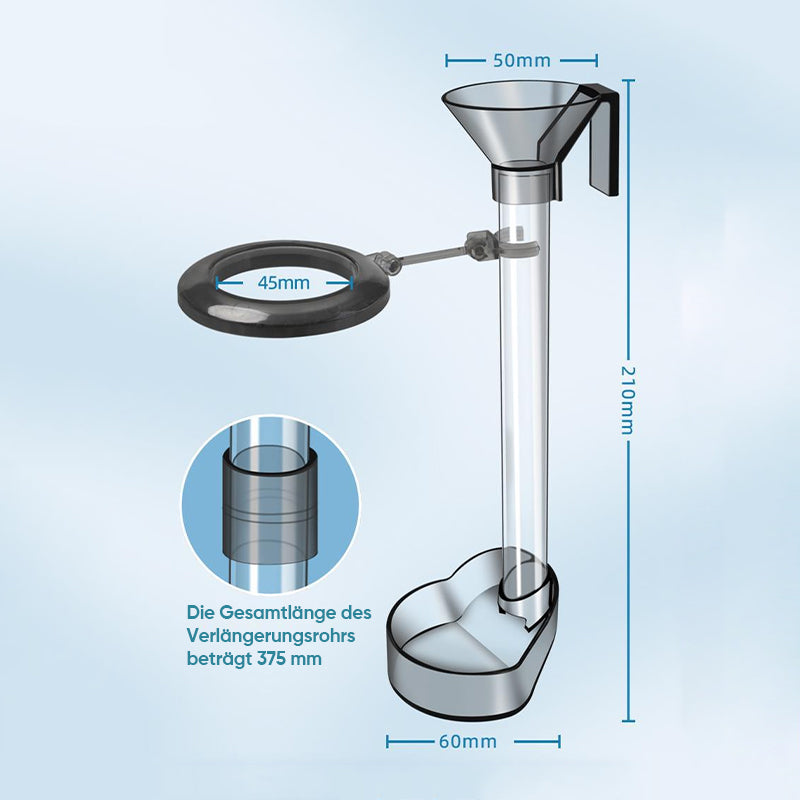 50mm

45mm

210mm

Die Gesamtlänge des Verlängerungsrohrs beträgt 375 mm

60mm