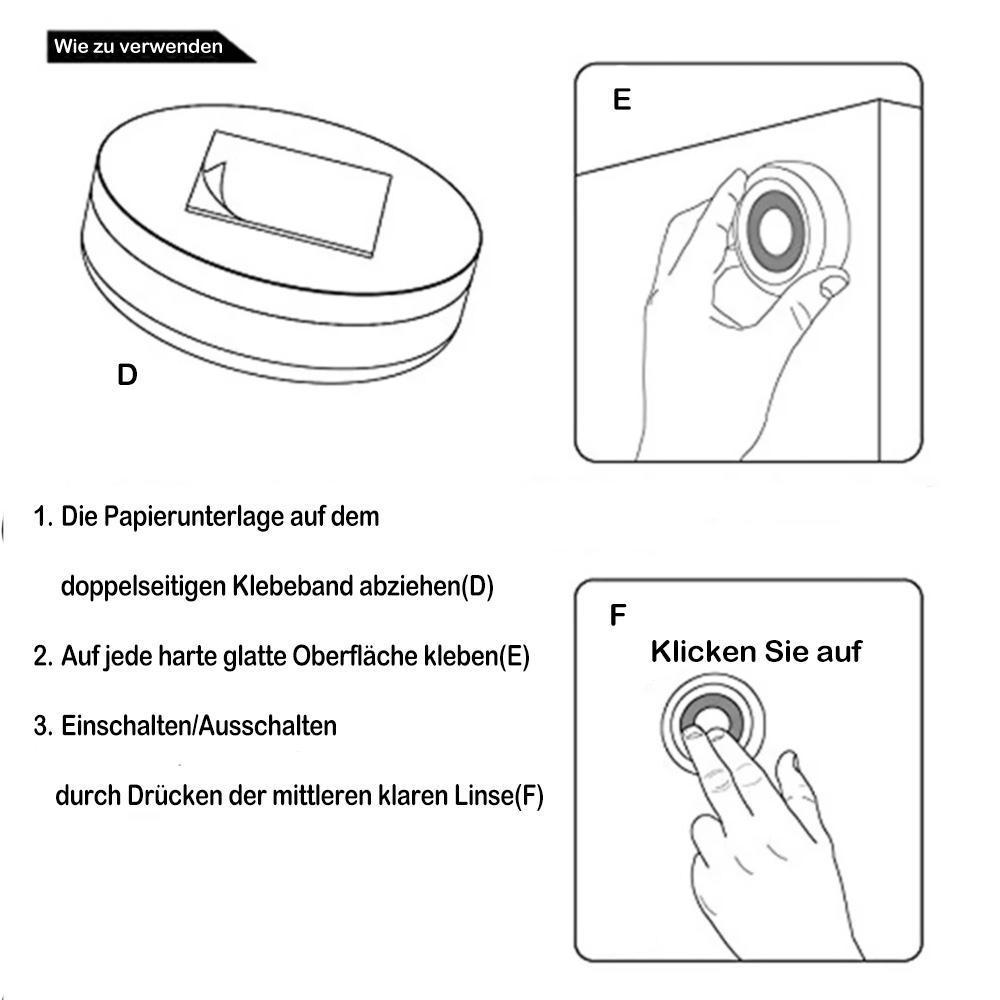 Wie zu verwenden

D

E

1. Die Papierunterlage auf dem doppelseitigen Klebeband abziehen(D)

2. Auf jede harte glatte Oberfläche kleben(E)

3. Einschalten/Ausschalten durch Drücken der mittleren klaren Linse(F)

F

Klicken Sie auf