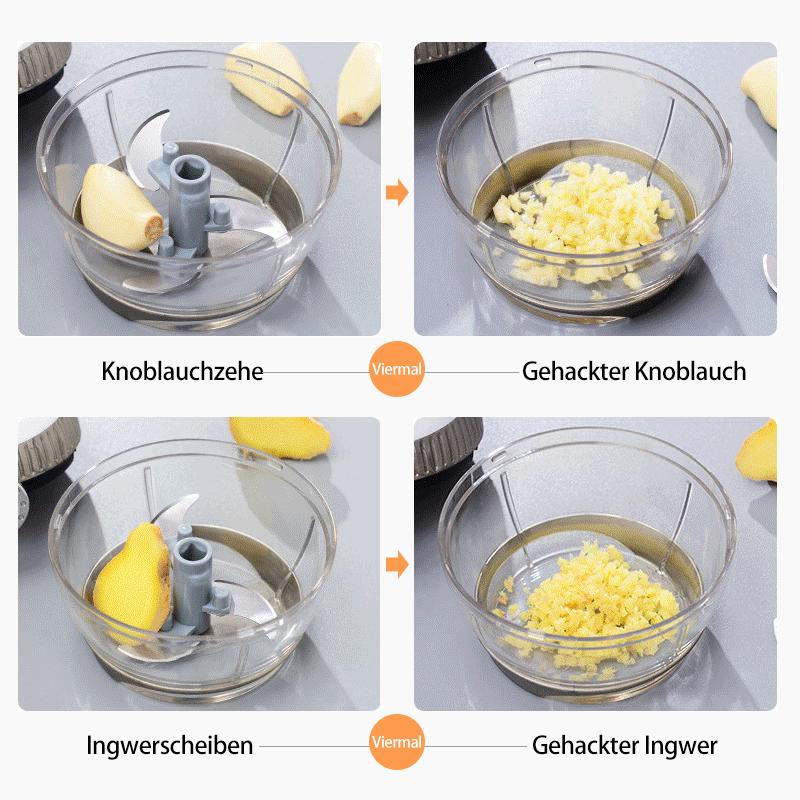 Knoblauchzehe

Viermal

Gehackter Knoblauch

Ingwerscheiben

Viermal

Gehackter Ingwer