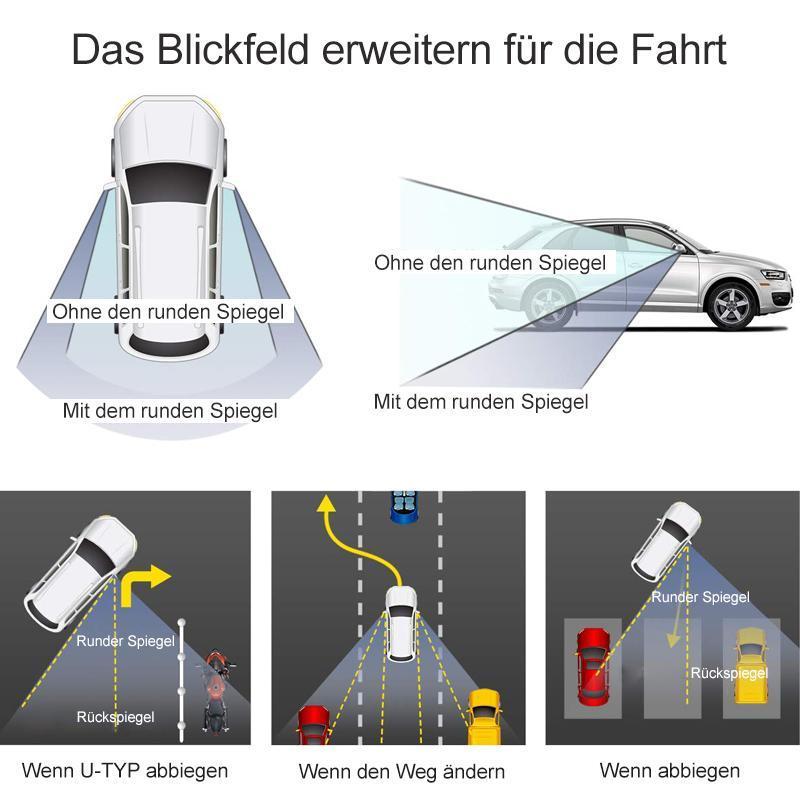 Das Blickfeld erweitern für die Fahrt

Ohne den runden Spiegel

Mit dem runden Spiegel

Ohne den runden Spiegel

Mit dem runden Spiegel

Runder Spiegel

Rückspiegel

Wenn U-TYP abbiegen

Wenn den Weg ändern

Runder Spiegel

Rückspiegel

Wenn abbiegen