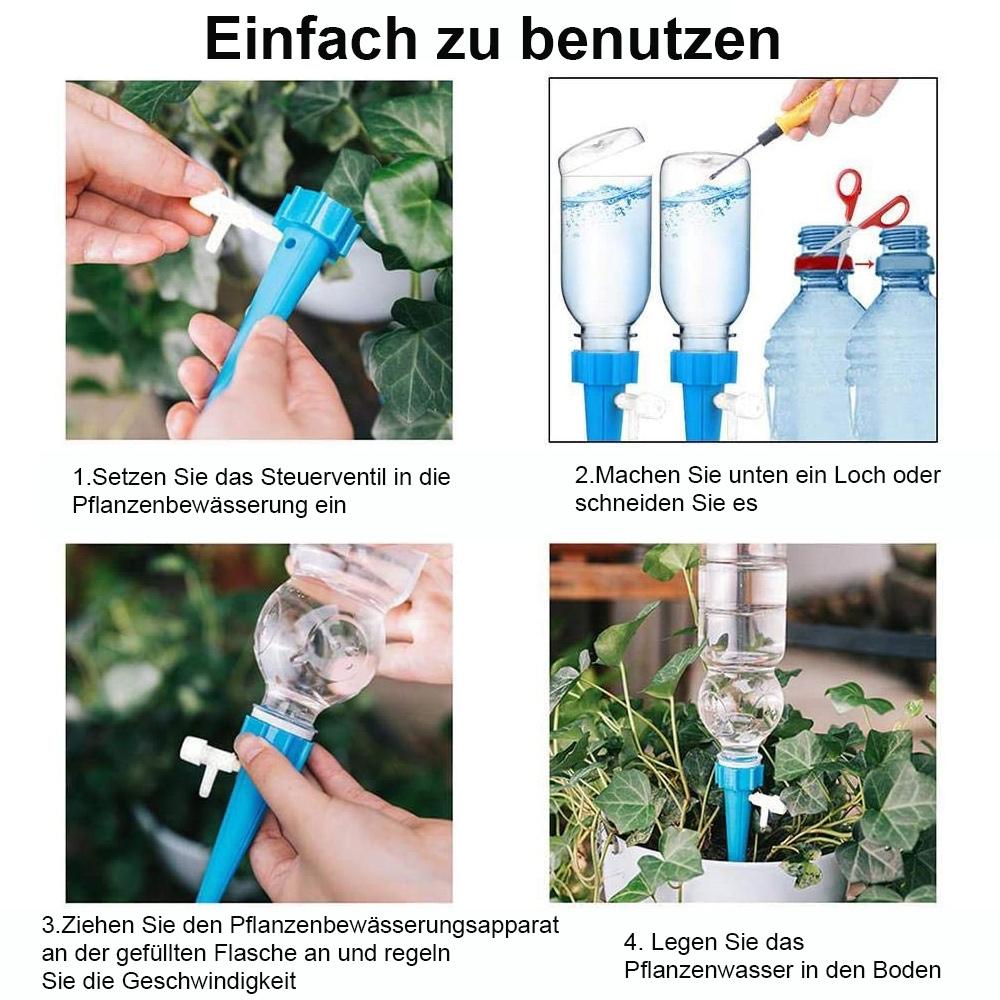 Einfach zu benutzen

1.Setzen Sie das Steuerventil in die Pflanzenbewässerung ein

2.Machen Sie unten ein Loch oder schneiden Sie es

3.Ziehen Sie den Pflanzenbewässerungsapparat an der gefüllten Flasche an und regeln Sie die Geschwindigkeit

4. Legen Sie das Pflanzenwasser in den Boden