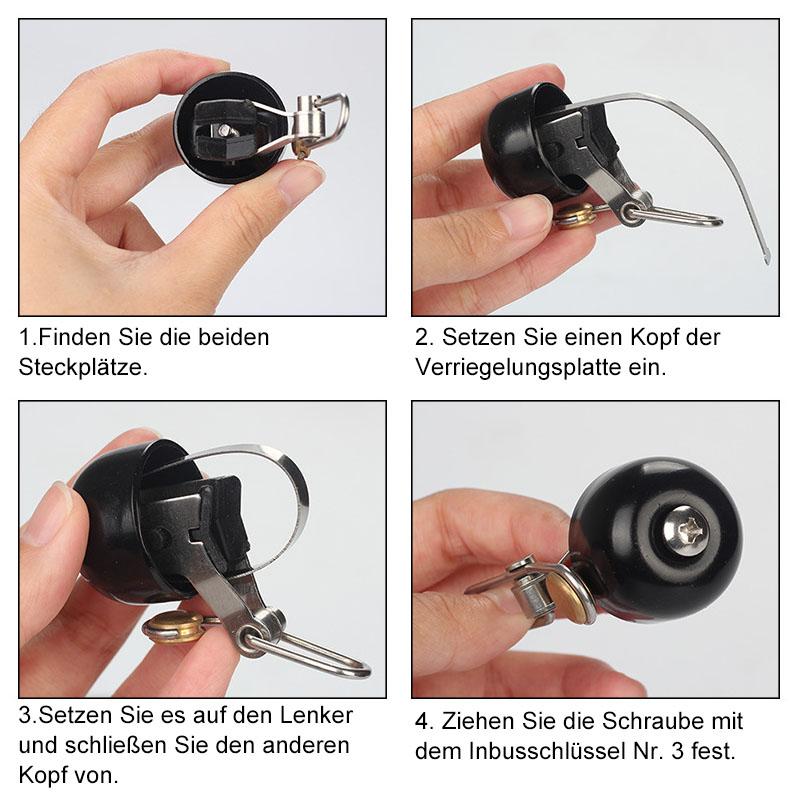 1.Finden Sie die beiden Steckplätze.

2. Setzen Sie einen Kopf der Verriegelungsplatte ein.

3.Setzen Sie es auf den Lenker und schließen Sie den anderen Kopf von.

4. Ziehen Sie die Schraube mit dem Inbusschlüssel Nr. 3 fest.