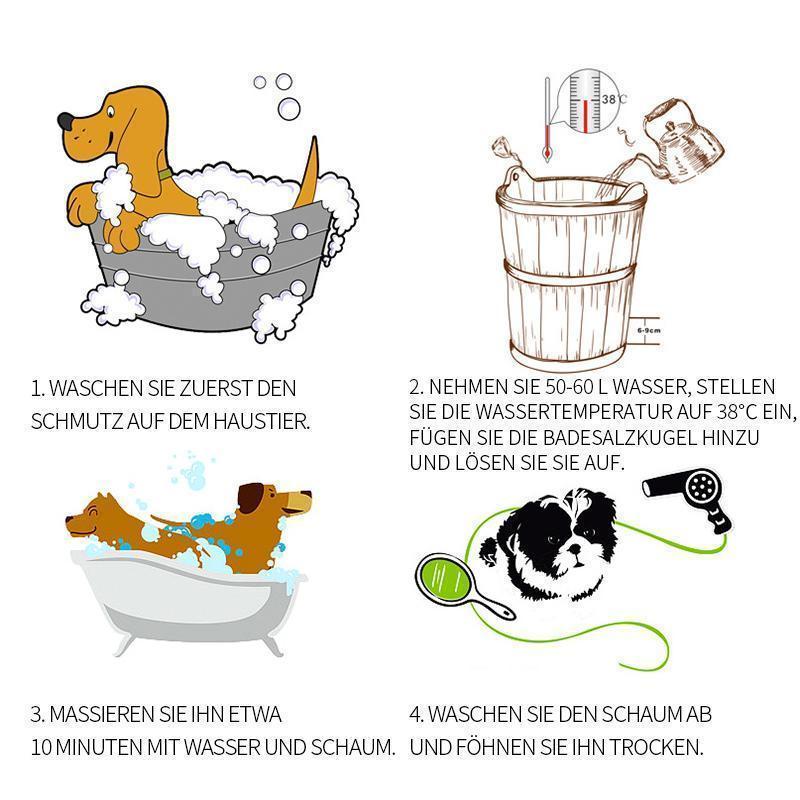 38°C

6-9cm

1. WASCHEN SIE ZUERST DEN SCHMUTZ AUF DEM HAUSTIER.

2. NEHMEN SIE 50-60 L WASSER, STELLEN SIE DIE WASSERTEMPERATUR AUF 38°C EIN, FÜGEN SIE DIE BADESALZKUGEL HINZU UND LÖSEN SIE SIE AUF.

3. MASSIEREN SIE IHN ETWA 10 MINUTEN MIT WASSER UND SCHAUM.

4. WASCHEN SIE DEN SCHAUM AB UND FÖHNEN SIE IHN TROCKEN.