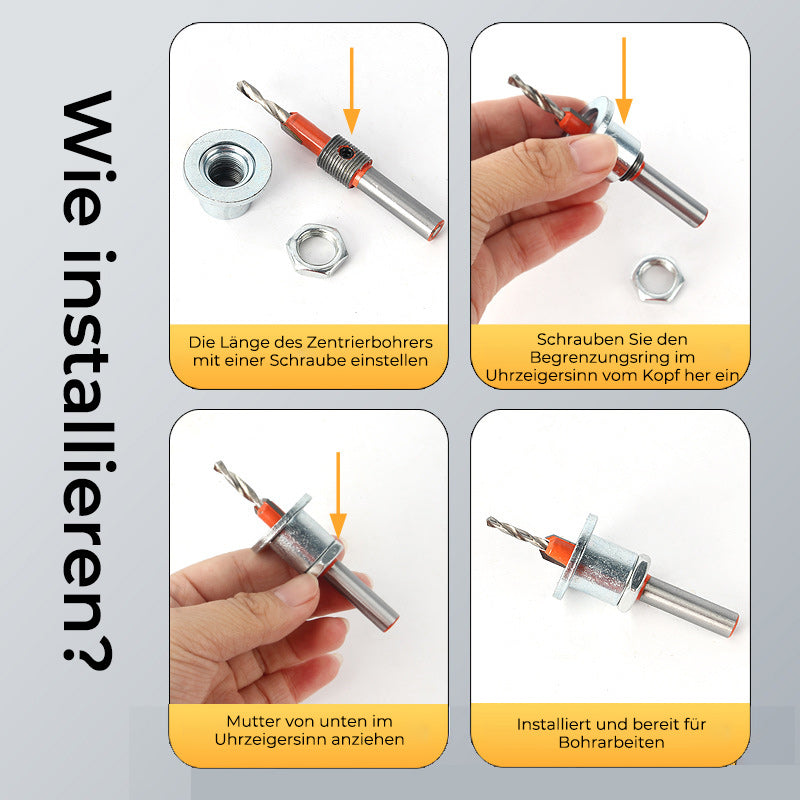 Wie installieren?

Die Länge des Zentrierbohrers mit einer Schraube einstellen

Schrauben Sie den Begrenzungsring im Uhrzeigersinn vom Kopf her ein

Mutter von unten im Uhrzeigersinn anziehen

Installiert und bereit für Bohrarbeiten