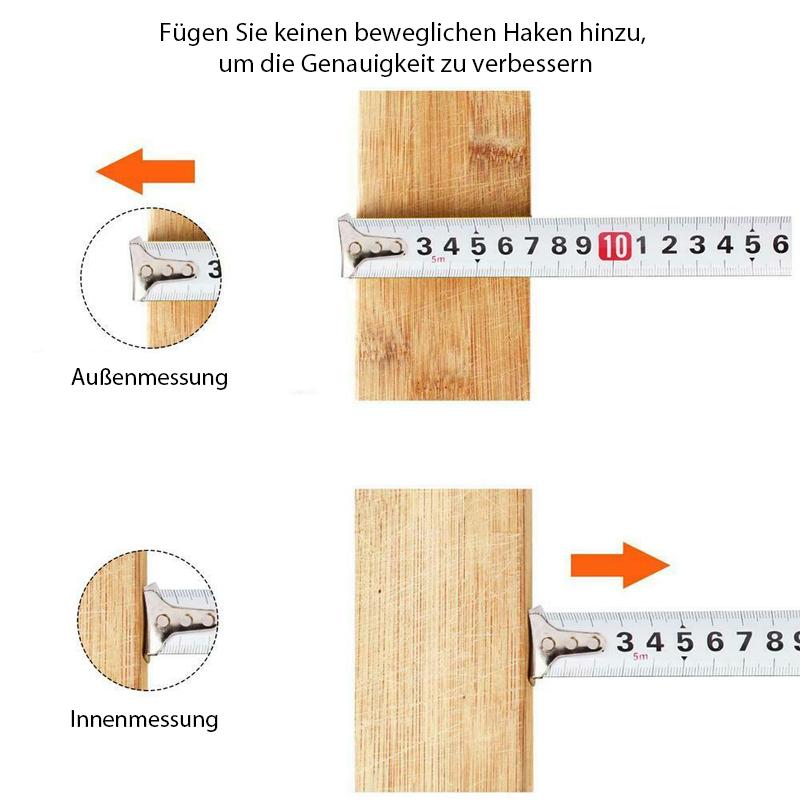 Fügen Sie keinen beweglichen Haken hinzu, um die Genauigkeit zu verbessern

3

3 4 5 6 7 8 9 10 1 2 3 4 5 6
5m

Außenmessung

3 4 5 6 7 8 9
5m

Innenmessung