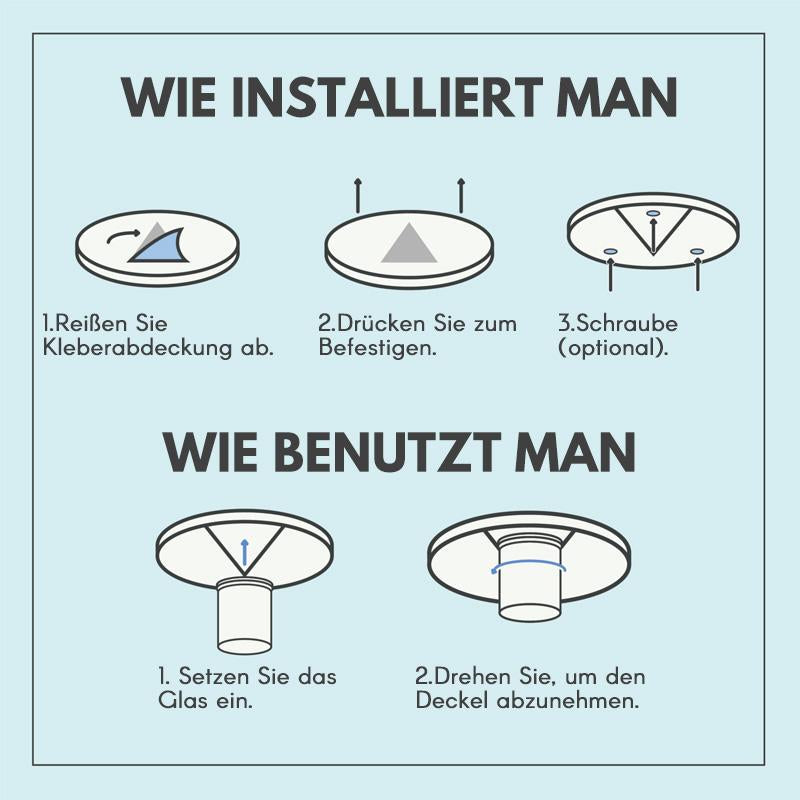 WIE INSTALLIERT MAN

1.Reißen Sie Kleberabdeckung ab.

2.Drücken Sie zum Befestigen.

3.Schraube (optional).

WIE BENUTZT MAN

1. Setzen Sie das Glas ein.

2.Drehen Sie, um den Deckel abzunehmen.