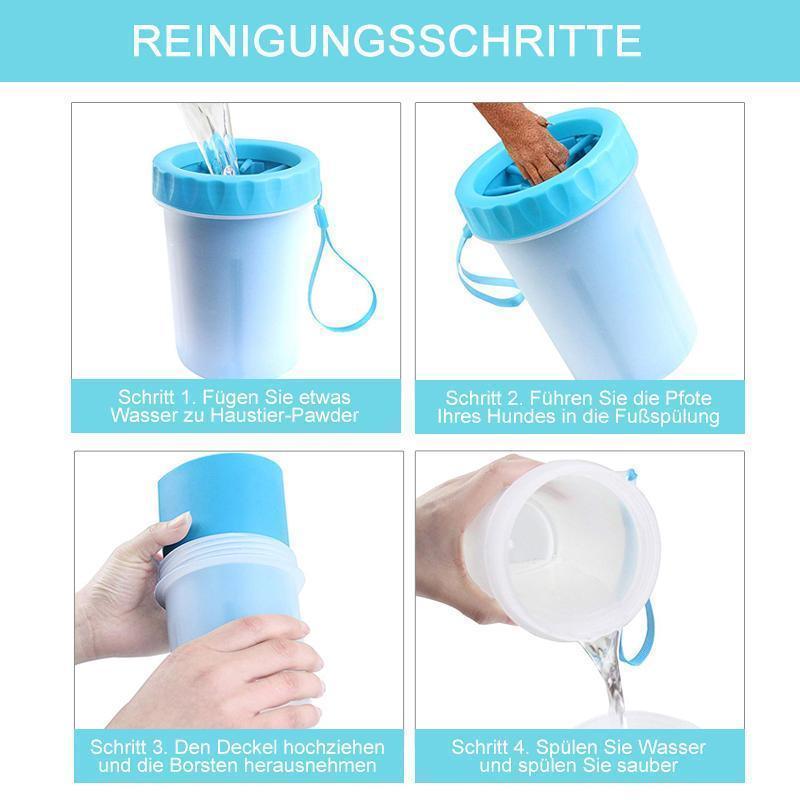 REINIGUNGSSCHRITTE

Schritt 1. Fügen Sie etwas Wasser zu Haustier-Pawder

Schritt 2. Führen Sie die Pfote Ihres Hundes in die Fußspülung

Schritt 3. Den Deckel hochziehen und die Borsten herausnehmen

Schritt 4. Spülen Sie Wasser und spülen Sie sauber