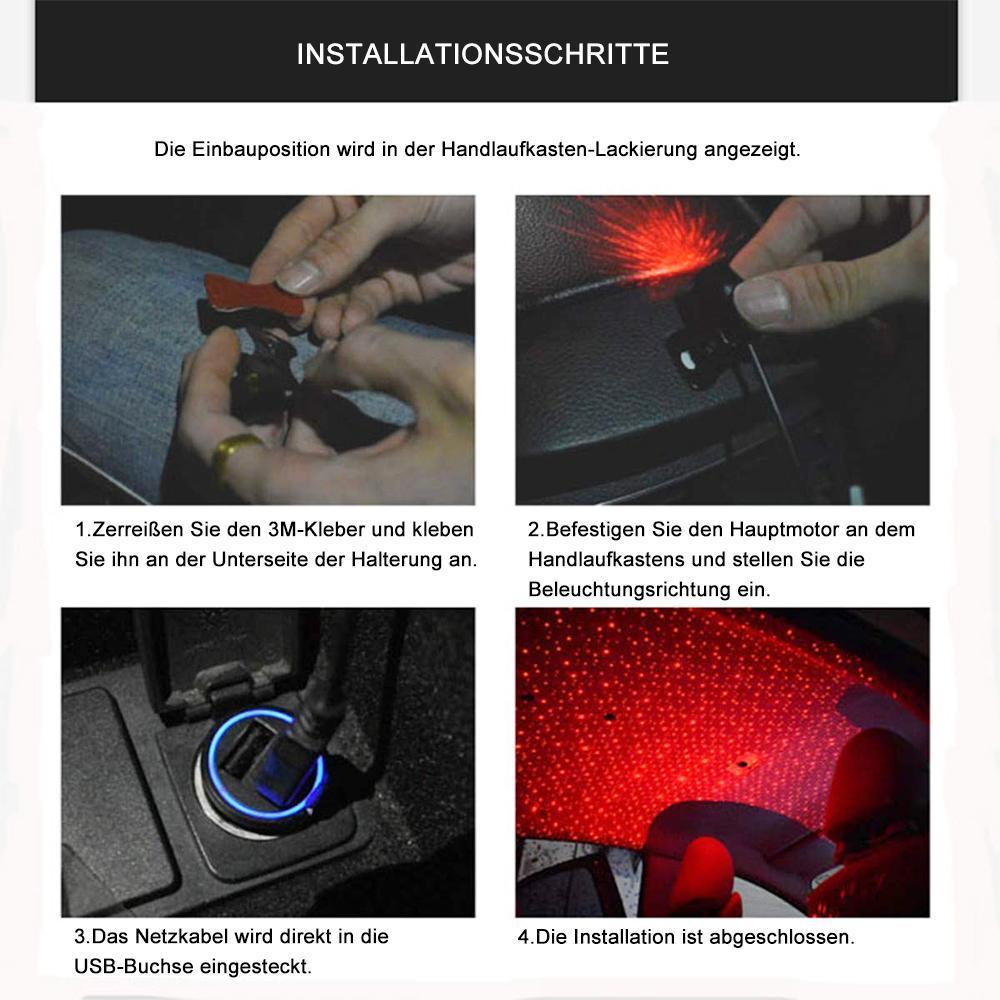 INSTALLATIONSSCHRITTE

Die Einbauposition wird in der Handlaufkasten-Lackierung angezeigt.

1.Zerreißen Sie den 3M-Kleber und kleben Sie ihn an der Unterseite der Halterung an.

2.Befestigen Sie den Hauptmotor an dem Handlaufkastens und stellen Sie die Beleuchtungsrichtung ein.

3.Das Netzkabel wird direkt in die USB-Buchse eingesteckt.

4.Die Installation ist abgeschlossen.