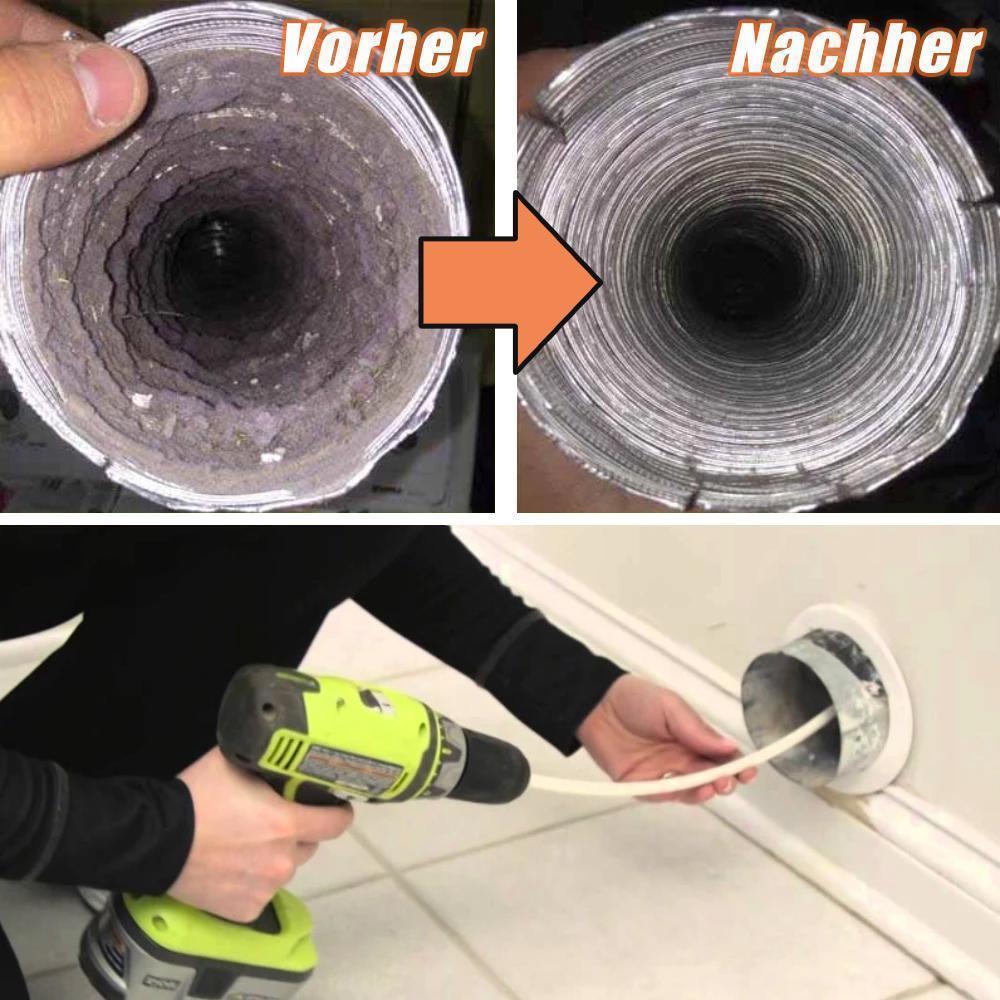 Vorher

Nachher