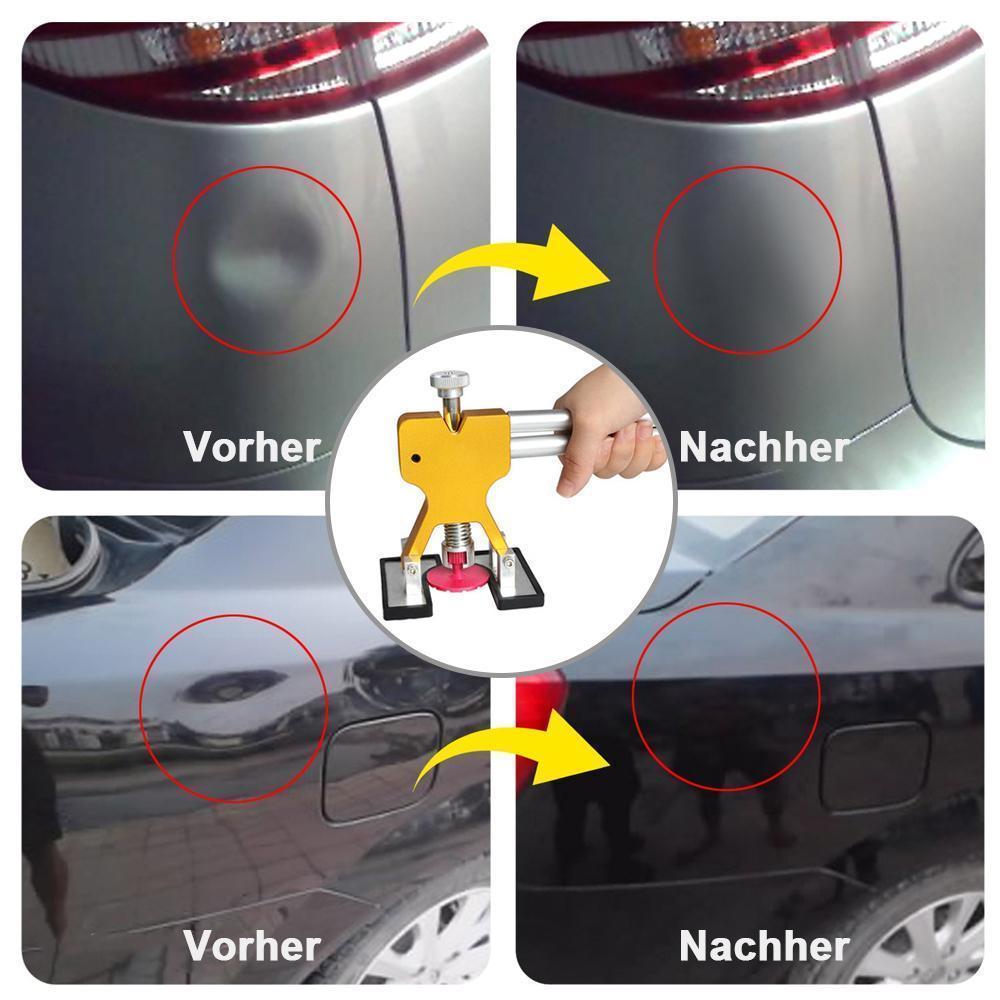 Vorher

Nachher

Vorher

Nachher