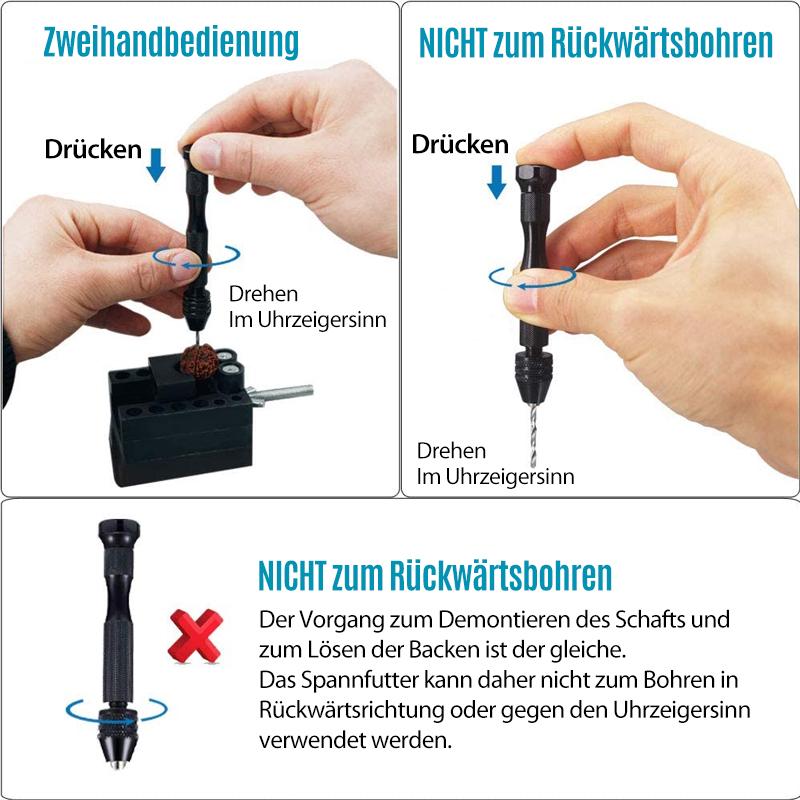 Zweihandbedienung

Drücken

Drehen
Im Uhrzeigersinn

NICHT zum Rückwärtsbohren

Drücken

Drehen
Im Uhrzeigersinn

NICHT zum Rückwärtsbohren

Der Vorgang zum Demontieren des Schafts und zum Lösen der Backen ist der gleiche.
Das Spannfutter kann daher nicht zum Bohren in Rückwärtsrichtung oder gegen den Uhrzeigersinn verwendet werden.