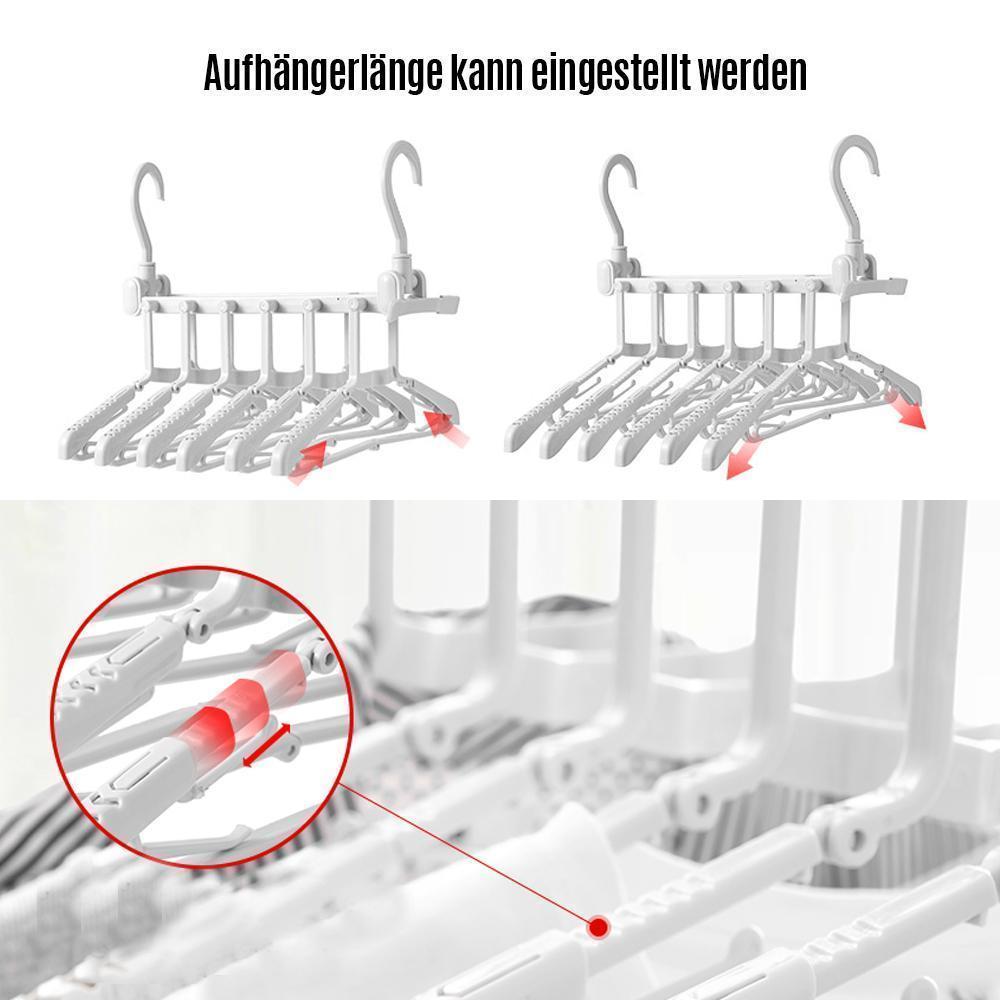 Aufhängerlänge kann eingestellt werden