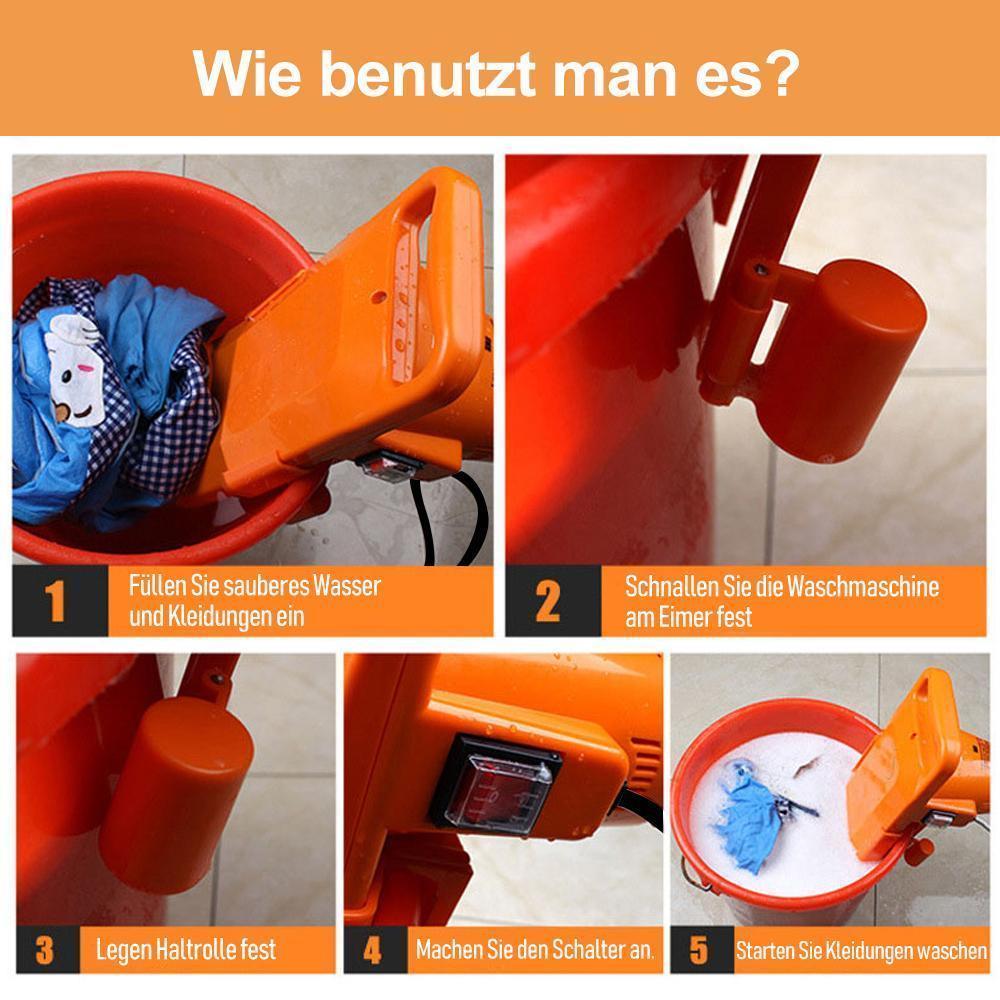 Wie benutzt man es?

1 Füllen Sie sauberes Wasser und Kleidungen ein

2 Schnallen Sie die Waschmaschine am Eimer fest

3 Legen Haltrolle fest

4 Machen Sie den Schalter an.

5 Starten Sie Kleidungen waschen