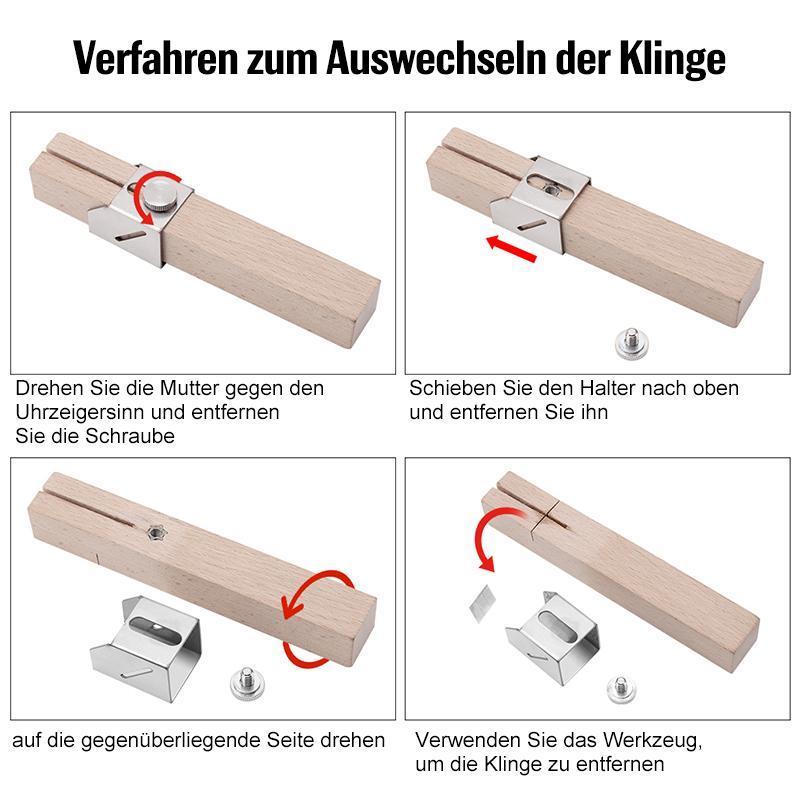 Verfahren zum Auswechseln der Klinge

Drehen Sie die Mutter gegen den Uhrzeigersinn und entfernen Sie die Schraube

Schieben Sie den Halter nach oben und entfernen Sie ihn

auf die gegenüberliegende Seite drehen

Verwenden Sie das Werkzeug, um die Klinge zu entfernen