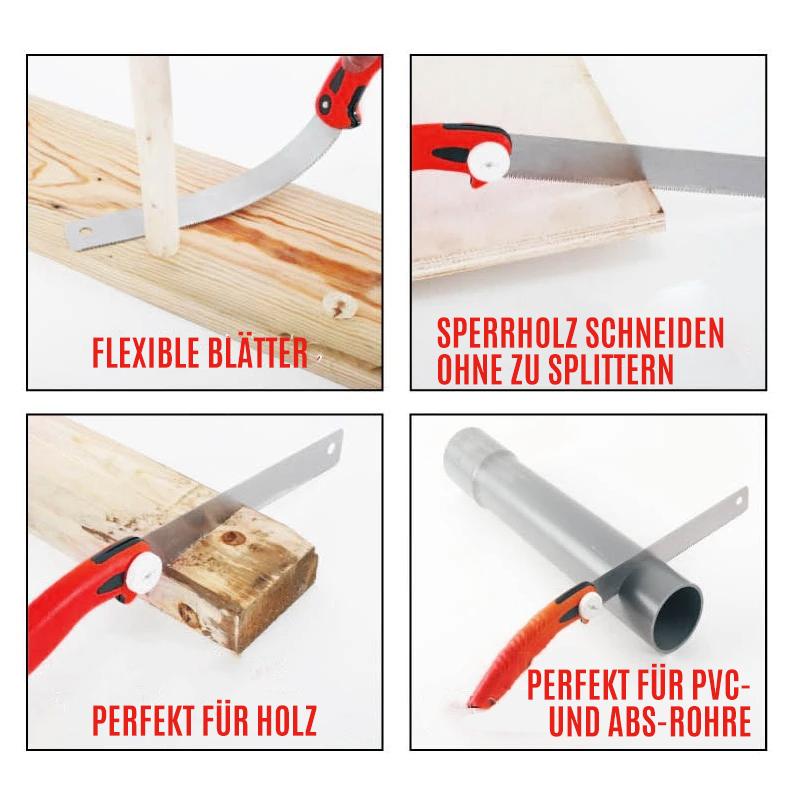 FLEXIBLE BLÄTTER

SPERRHOLZ SCHNEIDEN OHNE ZU SPLITTERN

PERFEKT FÜR HOLZ

PERFEKT FÜR PVC- UND ABS-ROHRE