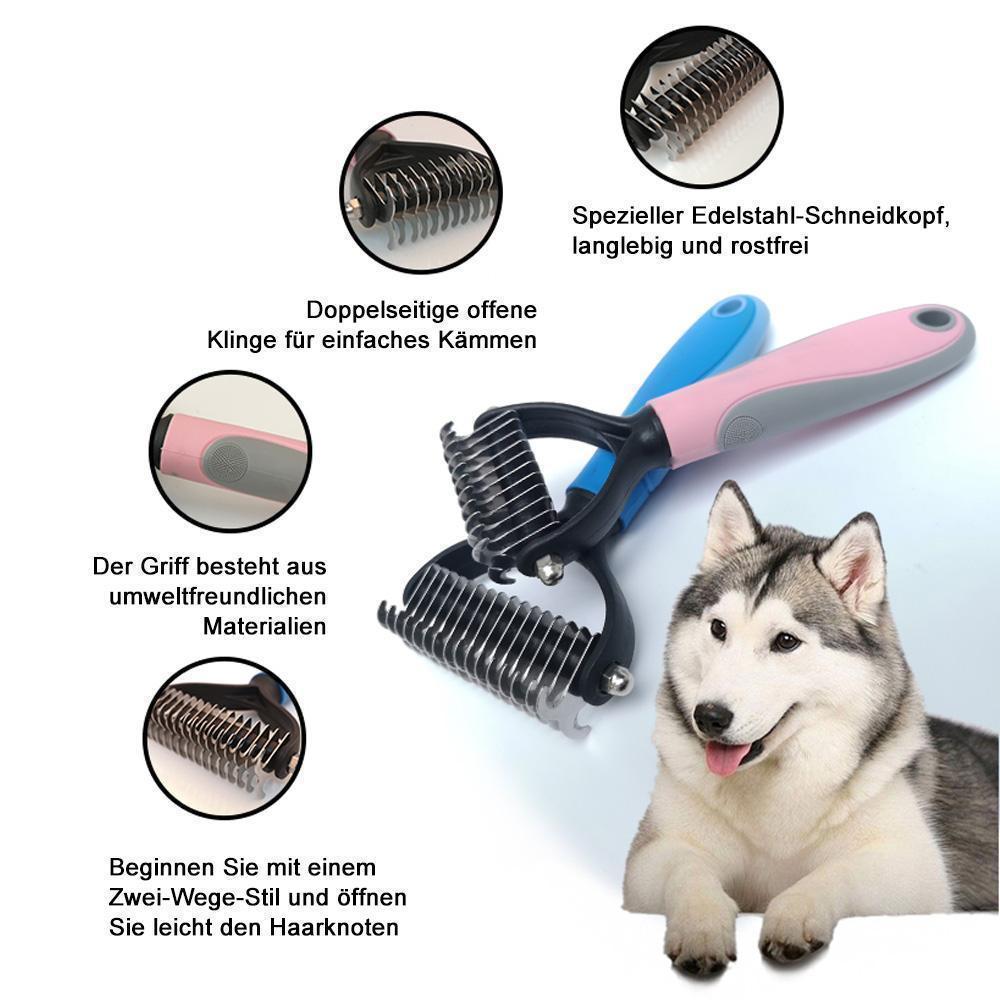 Spezieller Edelstahl-Schneidkopf, langlebig und rostfrei

Doppelseitige offene Klinge für einfaches Kämmen

Der Griff besteht aus umweltfreundlichen Materialien

Beginnen Sie mit einem Zwei-Wege-Stil und öffnen Sie leicht den Haarknoten