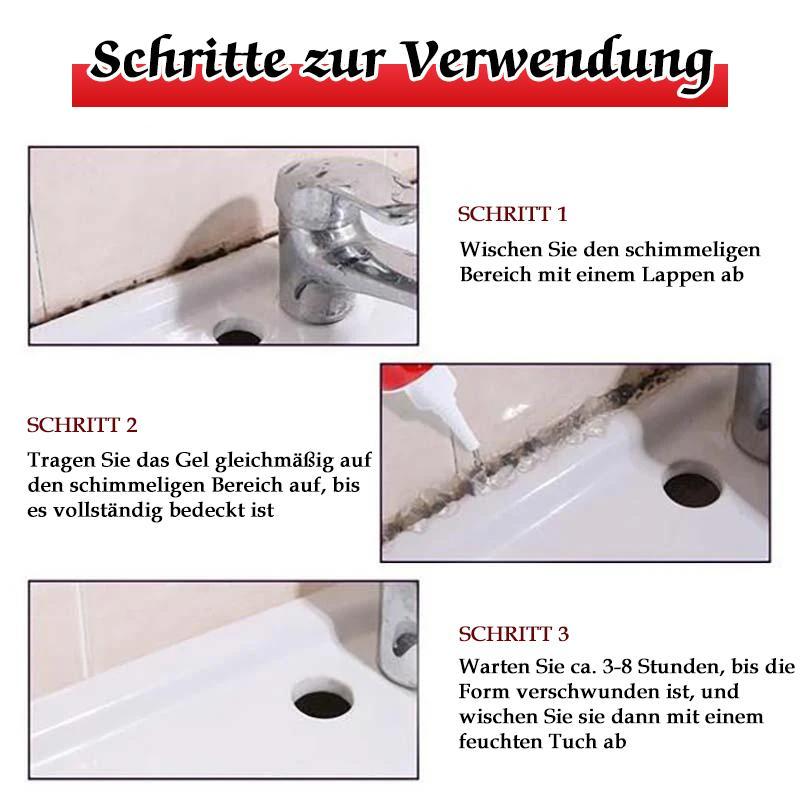 Schritte zur Verwendung

SCHRITT 1

Wischen Sie den schimmeligen Bereich mit einem Lappen ab

SCHRITT 2

Tragen Sie das Gel gleichmäßig auf den schimmeligen Bereich auf, bis es vollständig bedeckt ist

SCHRITT 3

Warten Sie ca. 3-8 Stunden, bis die Form verschwunden ist, und wischen Sie sie dann mit einem feuchten Tuch ab