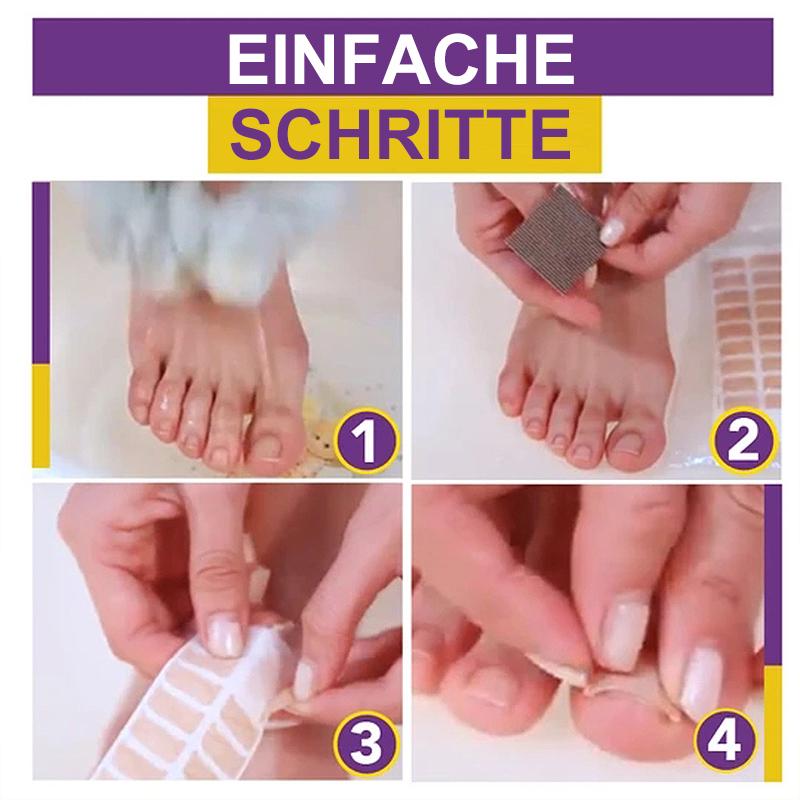 EINFACHE
SCHRITTE

1

2

3

4