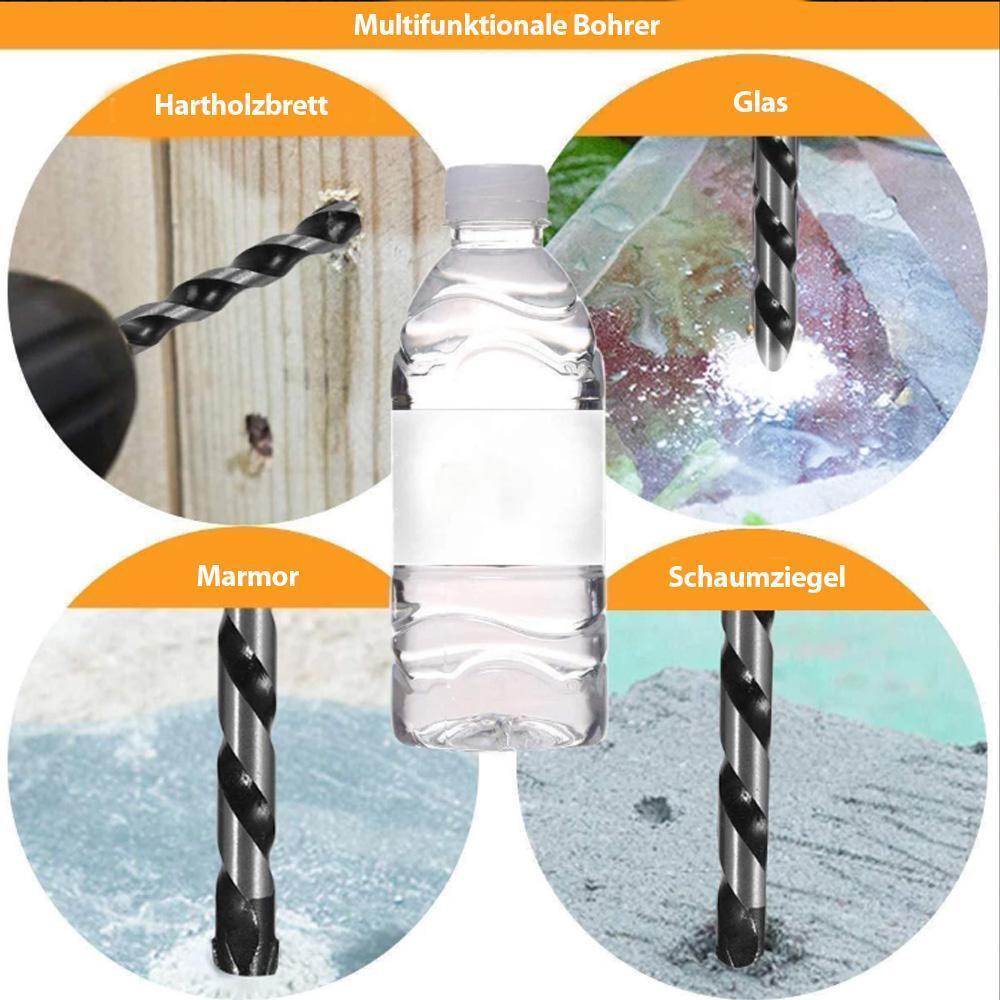 Multifunktionale Bohrer

Hartholzbrett

Glas

Marmor

Schaumziegel