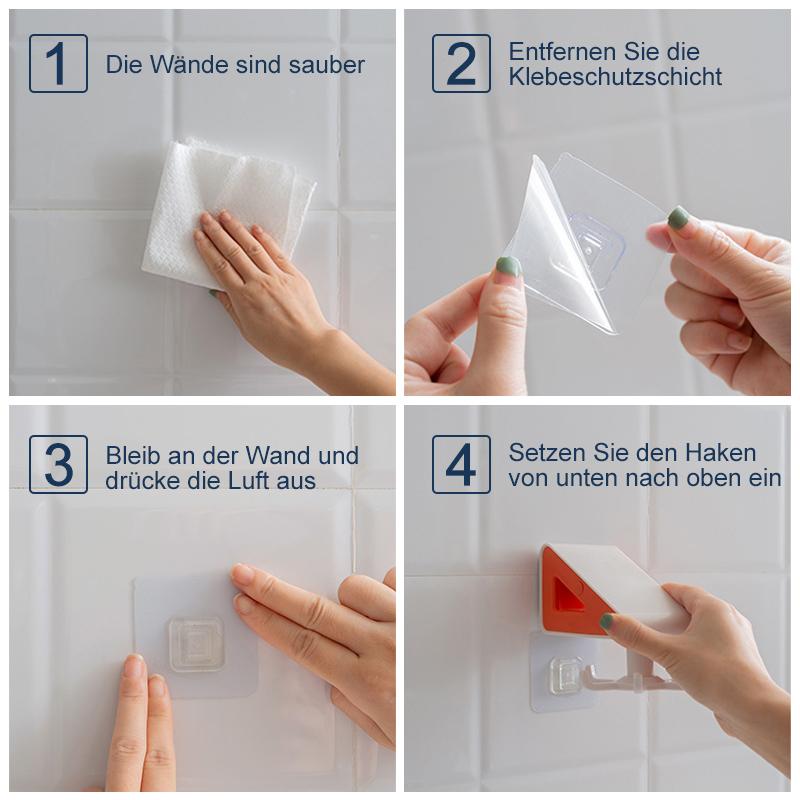 1 Die Wände sind sauber

2 Entfernen Sie die Klebeschutzschicht

3 Bleib an der Wand und drücke die Luft aus

4 Setzen Sie den Haken von unten nach oben ein