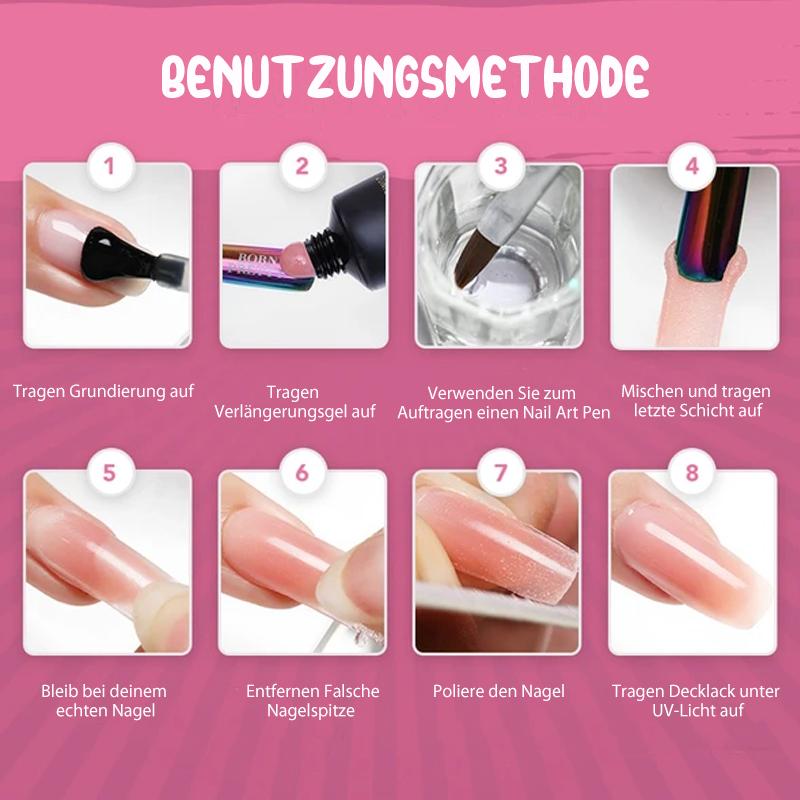 BENUTZUNGSMETHODE

1

Tragen Grundierung auf

2

BORN

Tragen Verlängerungsgel auf

3

Verwenden Sie zum Auftragen einen Nail Art Pen

4

Mischen und tragen letzte Schicht auf

5

Bleib bei deinem echten Nagel

6

Entfernen Falsche Nagelspitze

7

Poliere den Nagel

8

Tragen Decklack unter UV-Licht auf