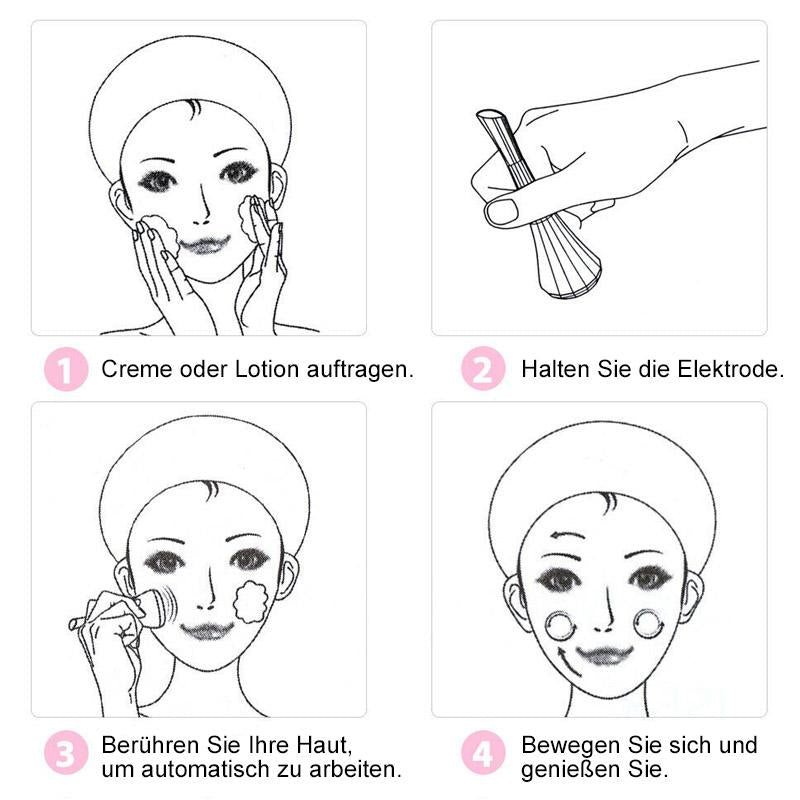 1 Creme oder Lotion auftragen.

2 Halten Sie die Elektrode.

3 Berühren Sie Ihre Haut, um automatisch zu arbeiten.

4 Bewegen Sie sich und genießen Sie.