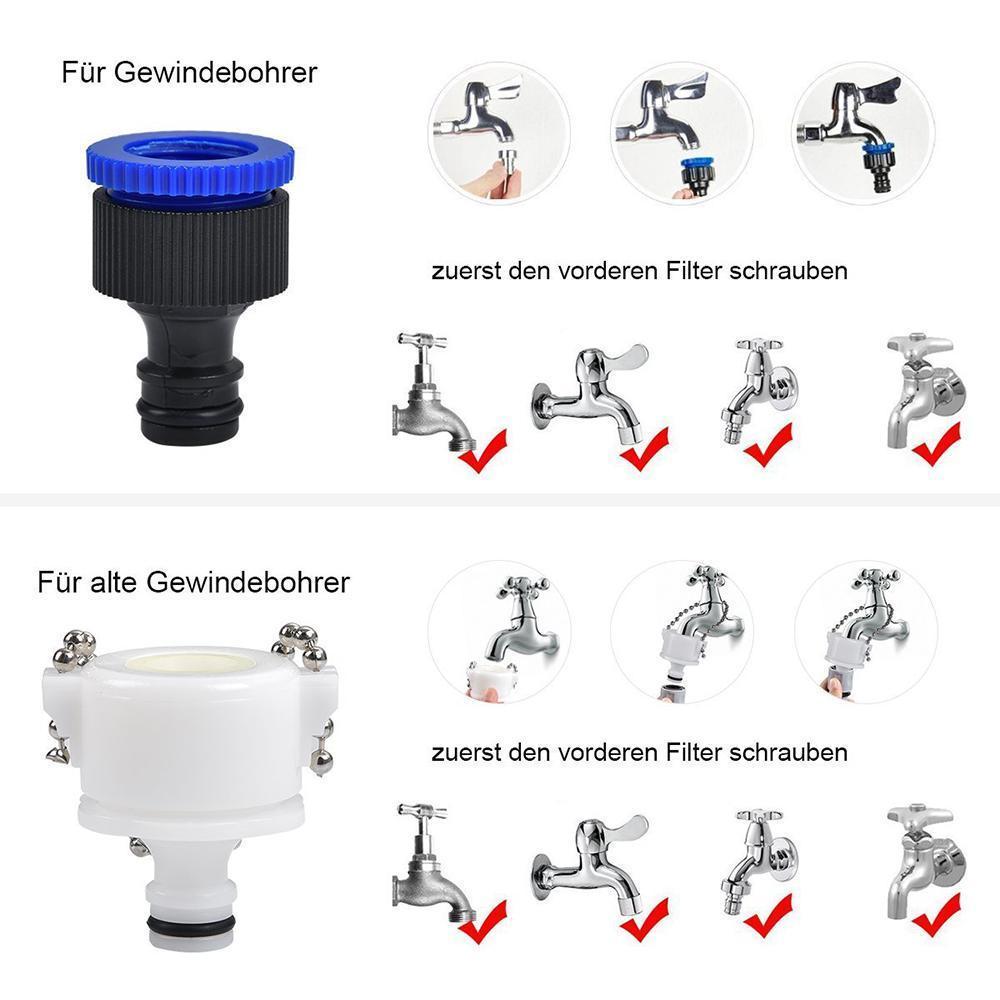 Für Gewindebohrer

zuerst den vorderen Filter schrauben

Für alte Gewindebohrer

zuerst den vorderen Filter schrauben