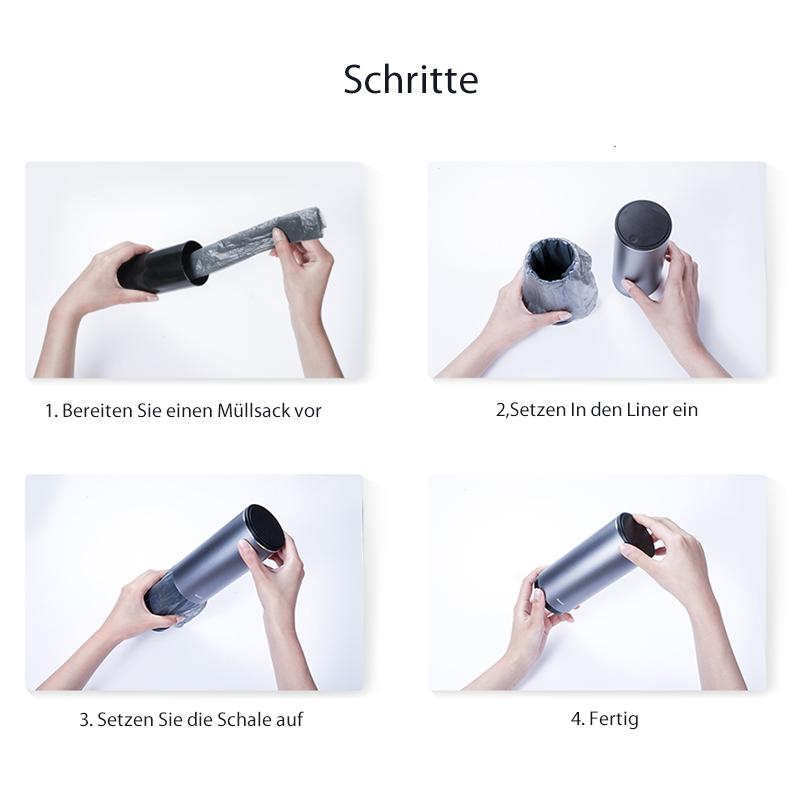 Schritte

1. Bereiten Sie einen Müllsack vor

2,Setzen In den Liner ein

3. Setzen Sie die Schale auf

4. Fertig