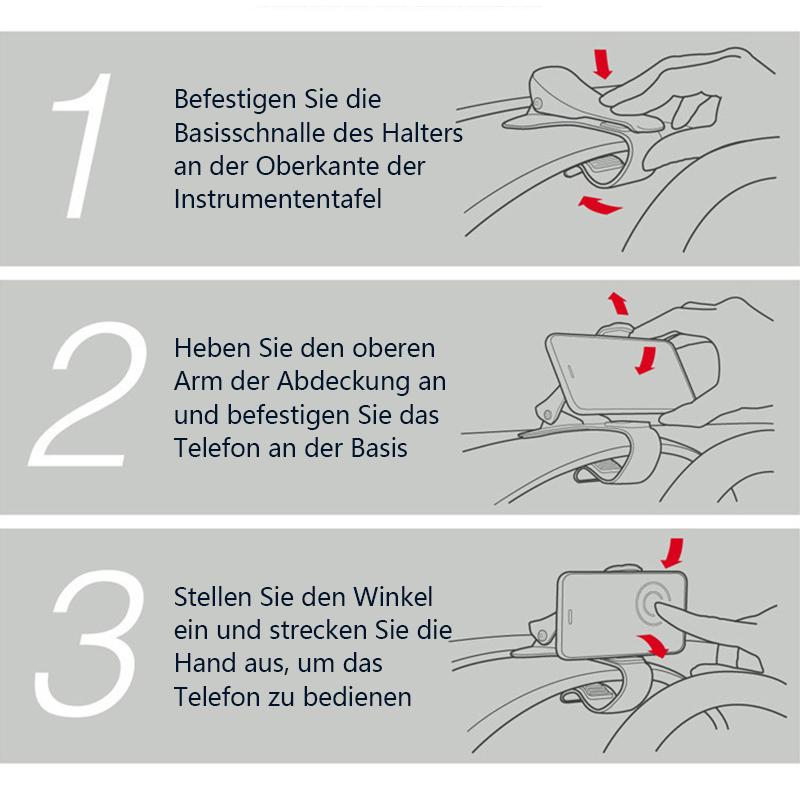 1

Befestigen Sie die Basisschnalle des Halters an der Oberkante der Instrumententafel

2

Heben Sie den oberen Arm der Abdeckung an und befestigen Sie das Telefon an der Basis

3

Stellen Sie den Winkel ein und strecken Sie die Hand aus, um das Telefon zu bedienen