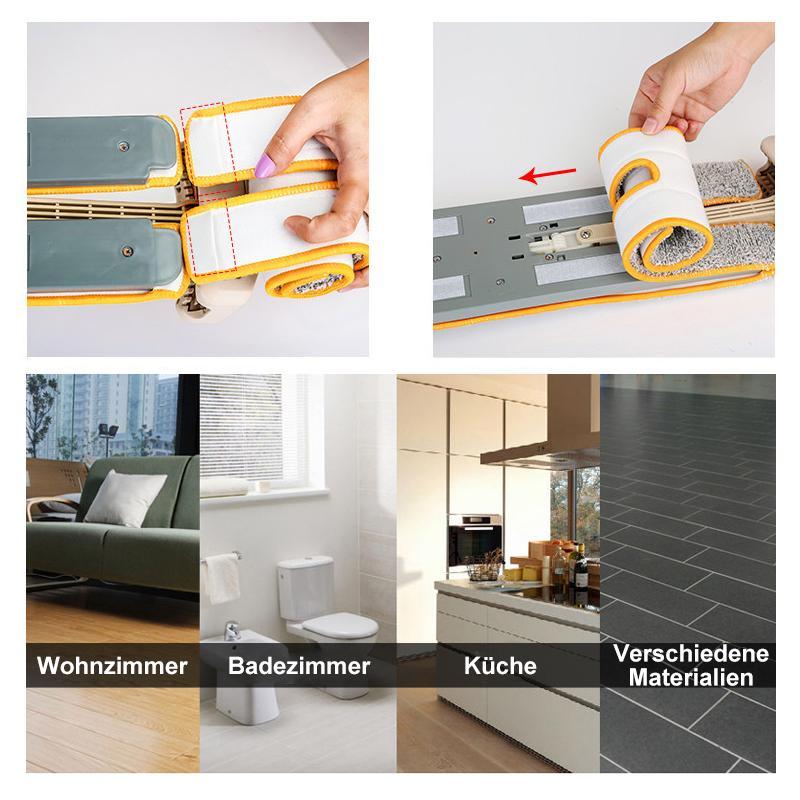 Wohnzimmer
Badezimmer
Küche
Verschiedene Materialien