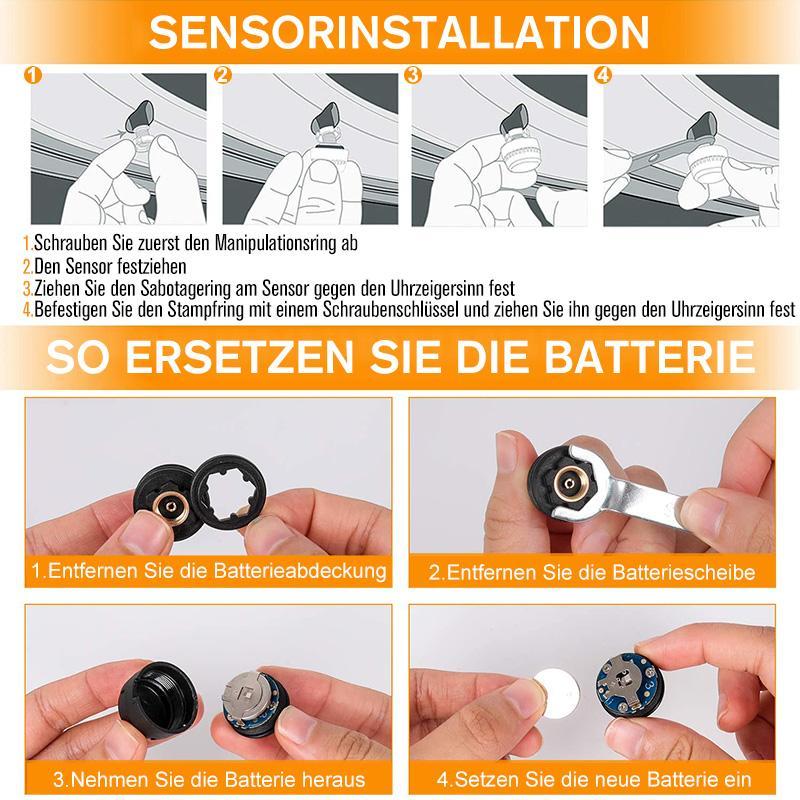 SENSORINSTALLATION

1

2

3

4

1.Schrauben Sie zuerst den Manipulationsring ab
2.Den Sensor festziehen
3.Ziehen Sie den Sabotagering am Sensor gegen den Uhrzeigersinn fest
4.Befestigen Sie den Stampfring mit einem Schraubenschlüssel und ziehen Sie ihn gegen den Uhrzeigersinn fest

SO ERSETZEN SIE DIE BATTERIE

1.Entfernen Sie die Batterieabdeckung

2.Entfernen Sie die Batteriescheibe

3.Nehmen Sie die Batterie heraus

4.Setzen Sie die neue Batterie ein