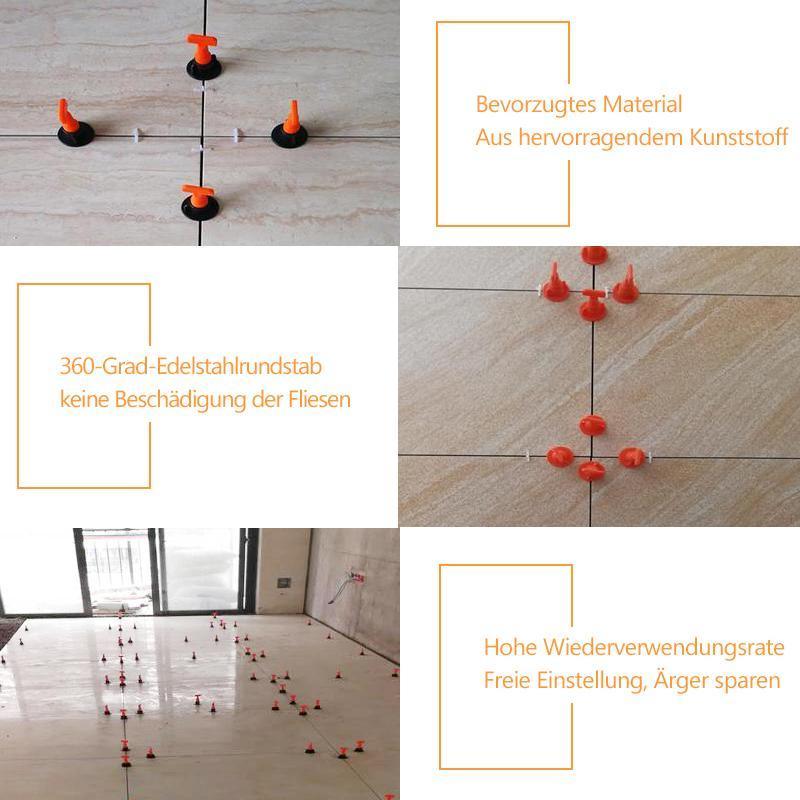 Bevorzugtes Material
Aus hervorragendem Kunststoff

360-Grad-Edelstahlrundstab
keine Beschädigung der Fliesen

Hohe Wiederverwendungsrate
Freie Einstellung, Ärger sparen