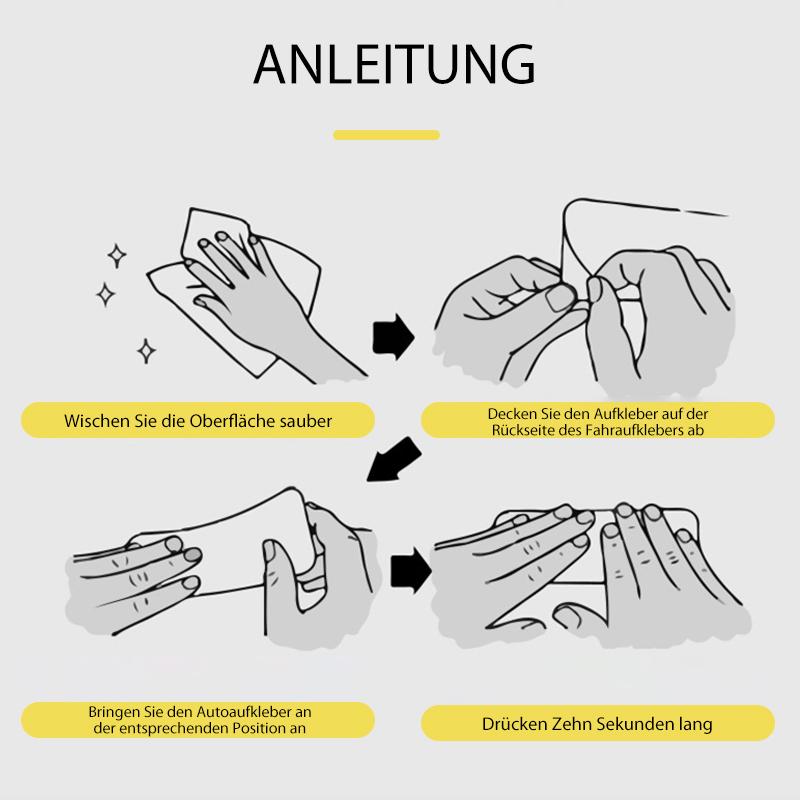 ANLEITUNG

Wischen Sie die Oberfläche sauber

Decken Sie den Aufkleber auf der Rückseite des Fahraufklebers ab

Bringen Sie den Autoaufkleber an der entsprechenden Position an

Drücken Zehn Sekunden lang