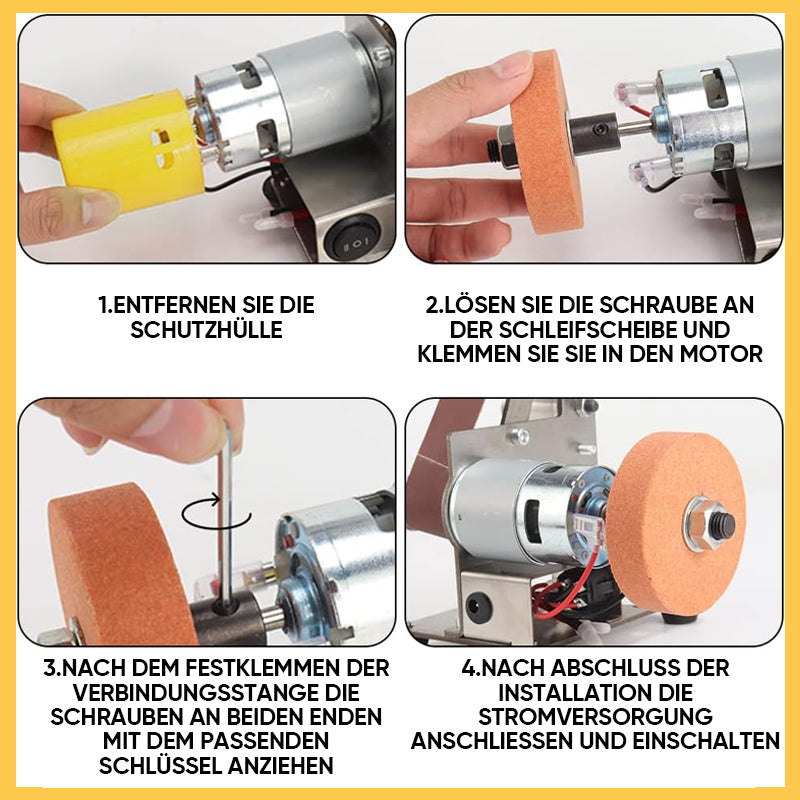 1.ENTFERNEN SIE DIE SCHUTZHÜLLE

2.LÖSEN SIE DIE SCHRAUBE AN DER SCHLEIFSCHEIBE UND KLEMMEN SIE SIE IN DEN MOTOR

3.NACH DEM FESTKLEMMEN DER VERBINDUNGSSTANGE DIE SCHRAUBEN AN BEIDEN ENDEN MIT DEM PASSENDEN SCHLÜSSEL ANZIEHEN

4.NACH ABSCHLUSS DER INSTALLATION DIE STROMVERSORGUNG ANSCHLIESSEN UND EINSCHALTEN