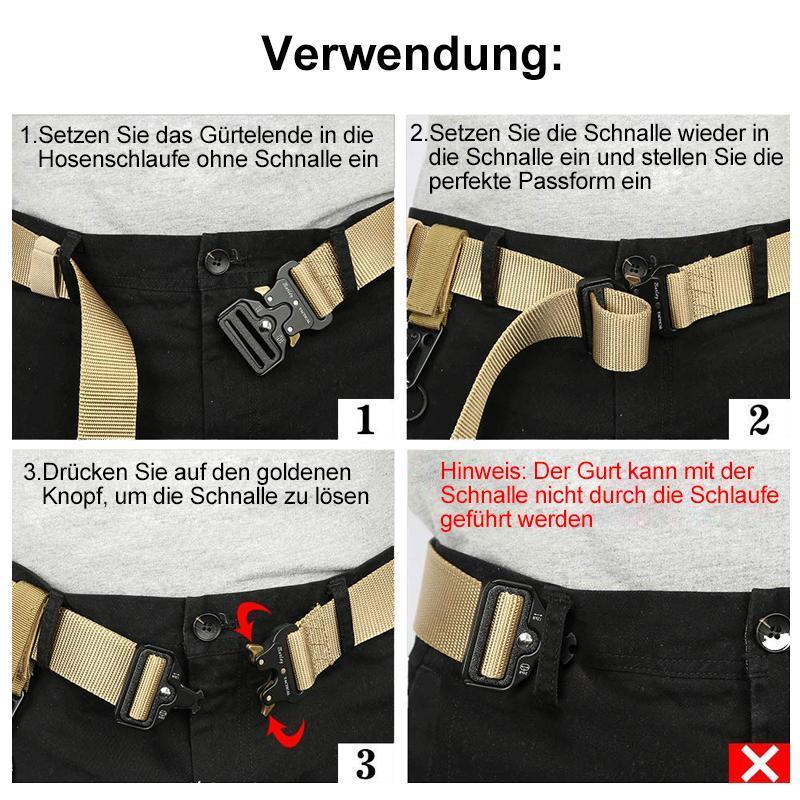 Verwendung:

1.Setzen Sie das Gürtelende in die Hosenschlaufe ohne Schnalle ein

1

2.Setzen Sie die Schnalle wieder in die Schnalle ein und stellen Sie die perfekte Passform ein

2

3.Drücken Sie auf den goldenen Knopf, um die Schnalle zu lösen

3

Hinweis: Der Gurt kann mit der Schnalle nicht durch die Schlaufe geführt werden