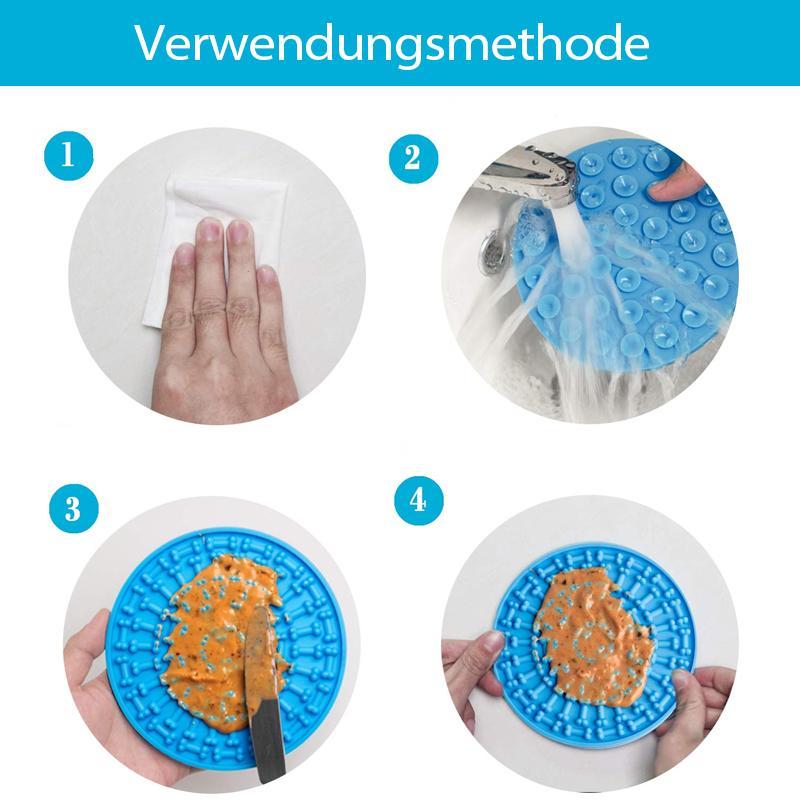 Verwendungsmethode

1

2

3

4